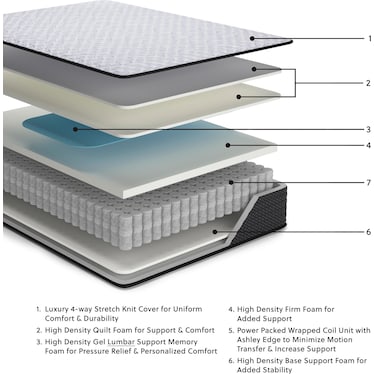 1

2

3

4

7

6

1. Luxury 4-way Stretch Knit Cover for Uniform Comfort & Durability

2. High Density Quilt Foam for Support & Comfort

3. High Density Gel Lumbar Support Memory Foam for Pressure Relief & Personalized Comfort

4. High Density Firm Foam for Added Support

5. Power Packed Wrapped Coil Unit with Ashley Edge to Minimize Motion Transfer & Increase Support

6. High Density Base Support Foam for Added Stability