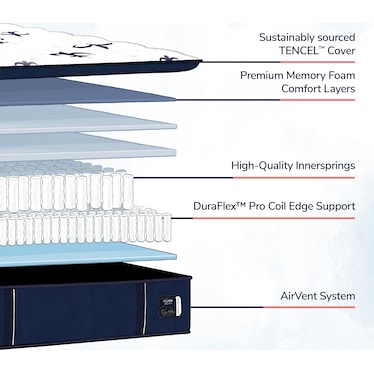 Sustainably sourced TENCEL™ Cover

Premium Memory Foam Comfort Layers

High-Quality Innersprings

DuraFlex™ Pro Coil Edge Support

AirVent System